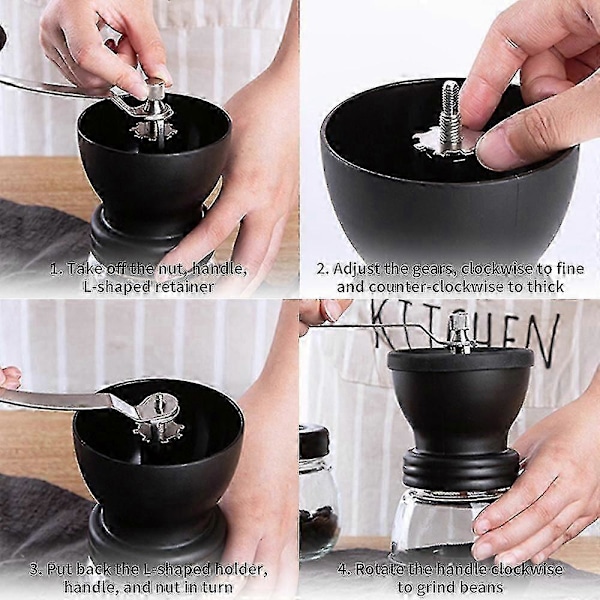 1. Take off the nut, handle, L-shaped retainer

2. Adjust the gears, clockwise to fine and counter-clockwise to thick

KITCHEN

3. Put back the L-shaped holder, handle, and nut in turn

4. Rotate the handle clockwise to grind beans