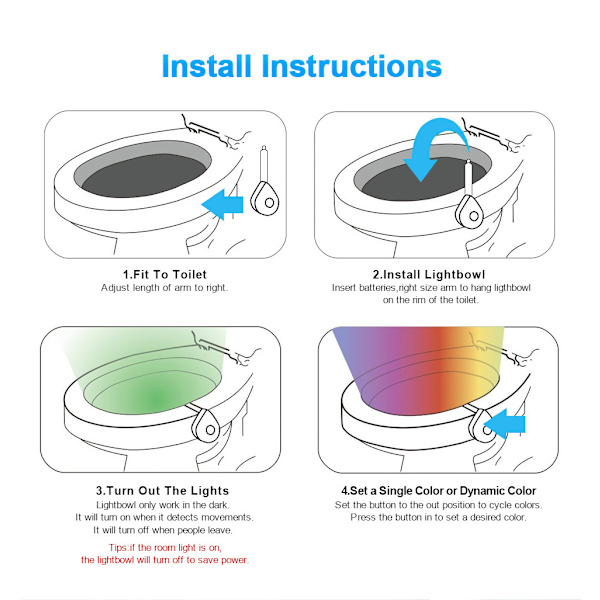 Install Instructions

1.Fit To Toilet
Adjust length of arm to right.

2.Install Lightbowl
Insert batteries,right size arm to hang ligthbowl on the rim of the toilet.

3.Turn Out The Lights
Lightbowl only work in the dark.
It will turn on when it detects movements.
It will turn off when people leave.

Tips:if the room light is on, the lightbowl will turn off to save power.

4.Set a Single Color or Dynamic Color
Set the button to the out position to cycle colors.
Press the button in to set a desired color.