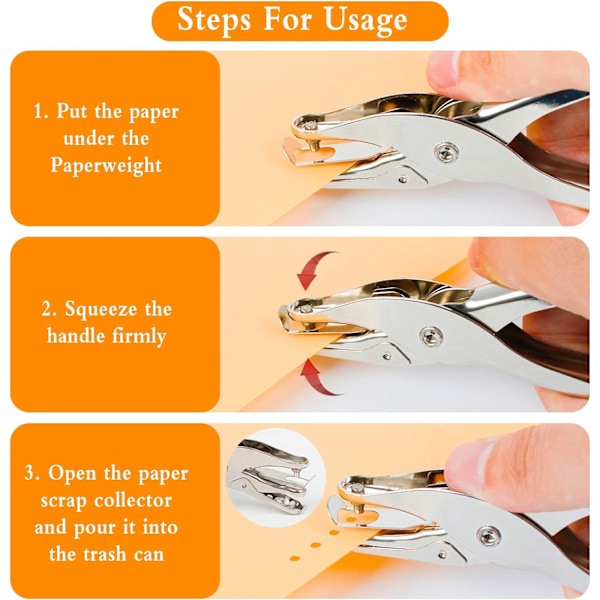 Steps For Usage

1. Put the paper under the Paperweight

2. Squeeze the handle firmly

3. Open the paper scrap collector and pour it into the trash can