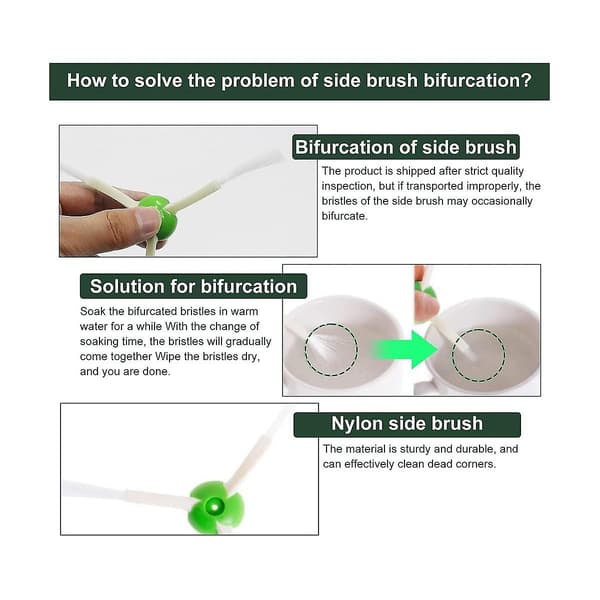 How to solve the problem of side brush bifurcation?

Bifurcation of side brush

The product is shipped after strict quality inspection, but if transported improperly, the bristles of the side brush may occasionally bifurcate.

Solution for bifurcation

Soak the bifurcated bristles in warm water for a while With the change of soaking time, the bristles will gradually come together Wipe the bristles dry, and you are done.

Nylon side brush

The material is sturdy and durable, and can effectively clean dead corners.