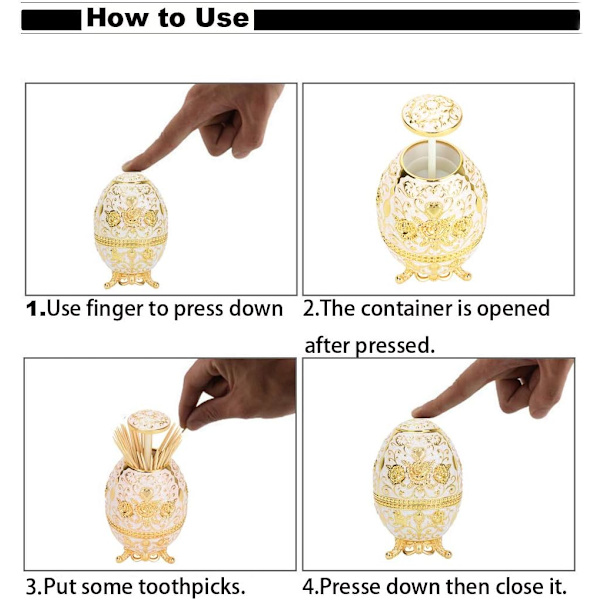 How to Use

1.Use finger to press down

2.The container is opened after pressed.

3.Put some toothpicks.

4.Presse down then close it.