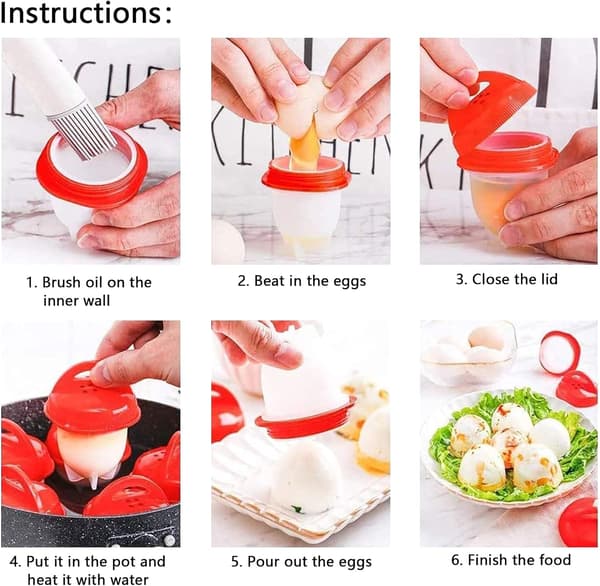 Instructions:

1. Brush oil on the inner wall

2. Beat in the eggs

3. Close the lid

4. Put it in the pot and heat it with water

5. Pour out the eggs

6. Finish the food