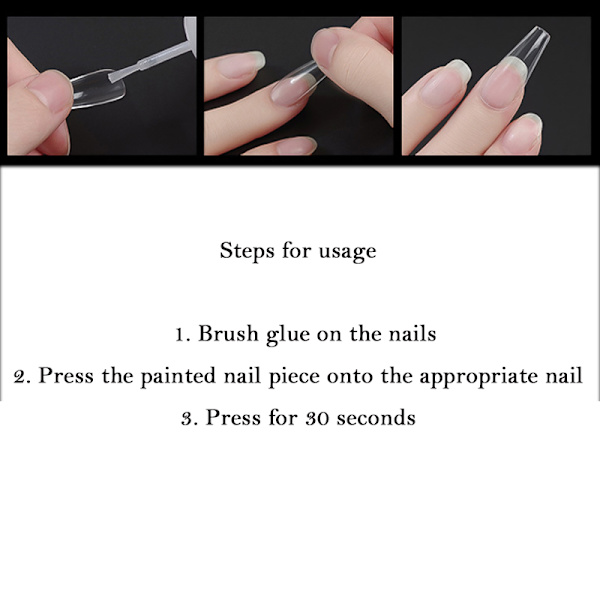 Steps for usage

1. Brush glue on the nails

2. Press the painted nail piece onto the appropriate nail

3. Press for 30 seconds