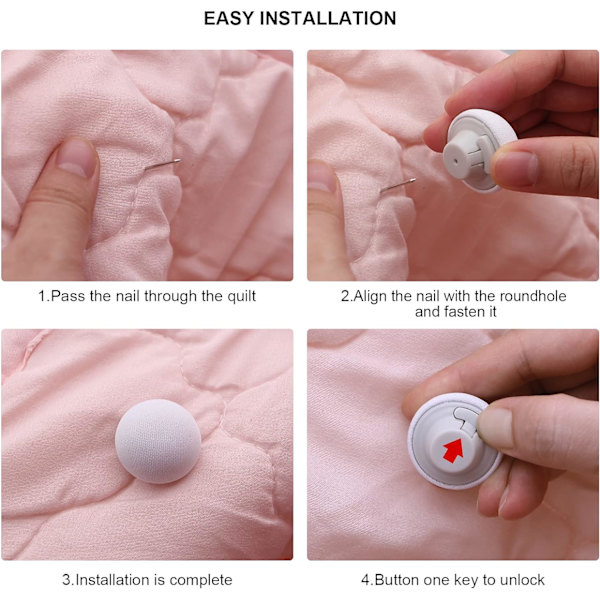 EASY INSTALLATION

1.Pass the nail through the quilt

2.Align the nail with the roundhole and fasten it

3.Installation is complete

4.Button one key to unlock