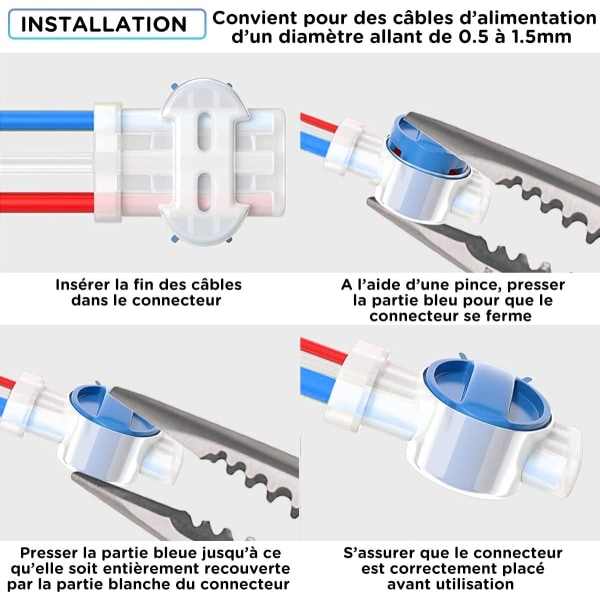 INSTALLATION

Convient pour des câbles d'alimentation d'un diamètre allant de 0.5 à 1.5mm

Insérer la fin des câbles dans le connecteur

A l'aide d'une pince, presser la partie bleu pour que le connecteur se ferme

Presser la partie bleue jusqu'à ce qu'elle soit entièrement recouverte par la partie blanche du connecteur

S'assurer que le connecteur est correctement placé avant utilisation