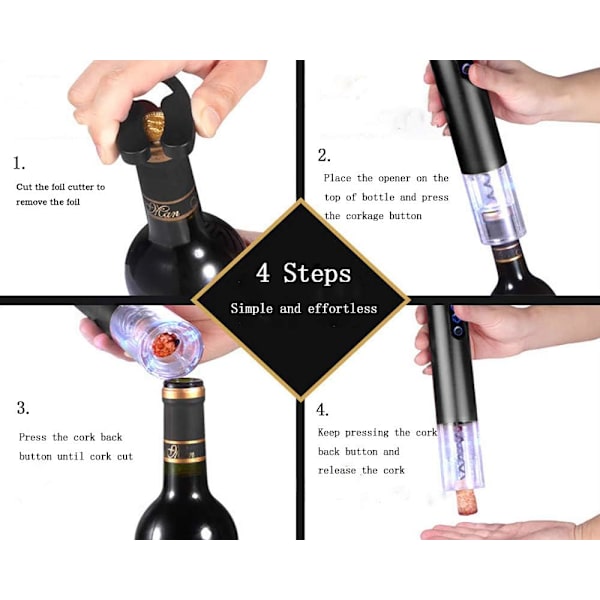 1.

Cut the foil cutter to remove the foil

Man

2.

Place the opener on the top of bottle and press the corkage button

4 Steps

Simple and effortless

3.

Press the cork back button until cork cut

4.

Keep pressing the cork back button and release the cork