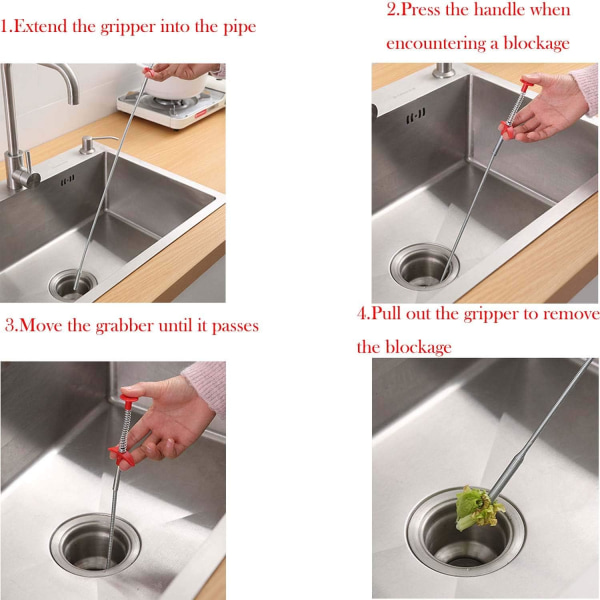 1.Extend the gripper into the pipe

2.Press the handle when encountering a blockage

3.Move the grabber until it passes

4.Pull out the gripper to remove the blockage