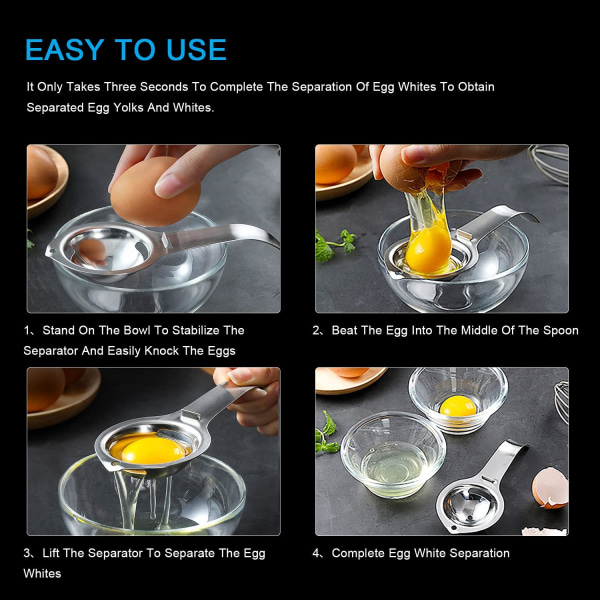 EASY TO USE

It Only Takes Three Seconds To Complete The Separation Of Egg Whites To Obtain Separated Egg Yolks And Whites.

1、Stand On The Bowl To Stabilize The Separator And Easily Knock The Eggs

2、Beat The Egg Into The Middle Of The Spoon

3、Lift The Separator To Separate The Egg Whites

4、Complete Egg White Separation