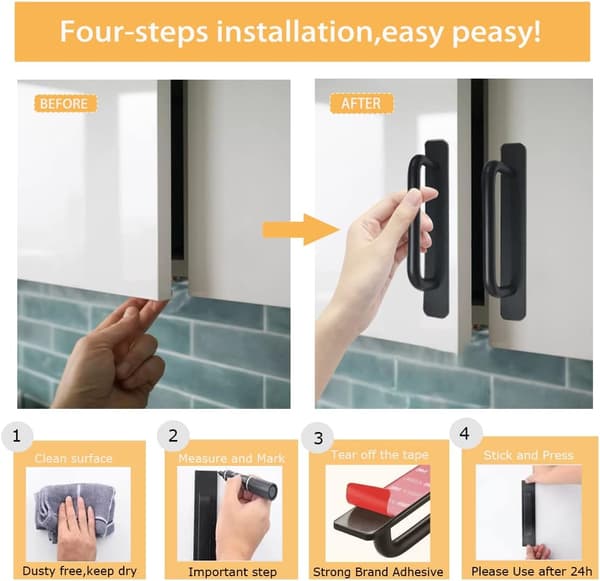 Four-steps installation,easy peasy!

BEFORE

AFTER

1
Clean surface
Dusty free,keep dry

2
Measure and Mark
Important step

3
Tear off the tape
Strong Brand Adhesive

4
Stick and Press
Please Use after 24h