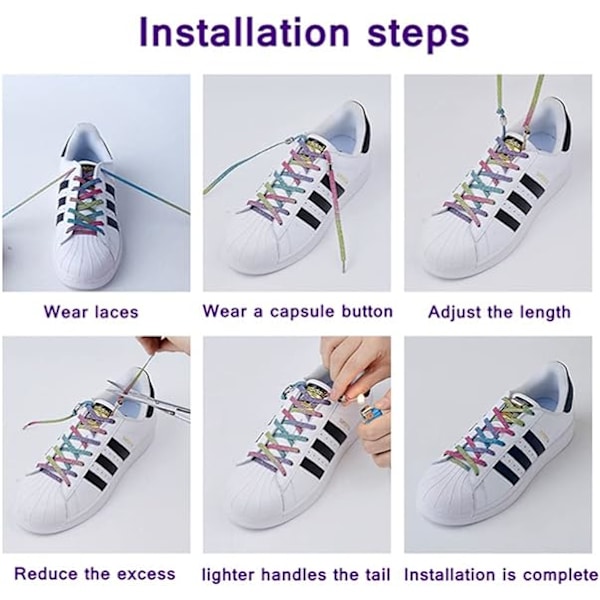 Installation steps

Wear laces

Wear a capsule button

Adjust the length

Reduce the excess

lighter handles the tail

Installation is complete