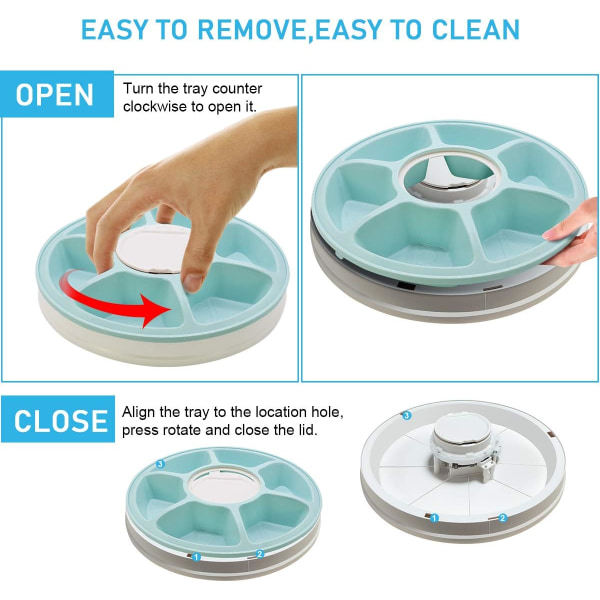 EASY TO REMOVE,EASY TO CLEAN

OPEN

Turn the tray counter clockwise to open it.

CLOSE

Align the tray to the location hole, press rotate and close the lid.

3
1
2

3
1
2