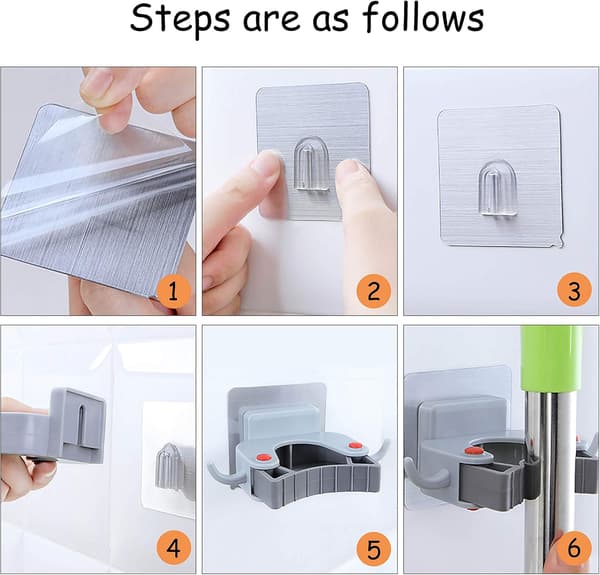 Steps are as follows

1

2

3

4

5

6