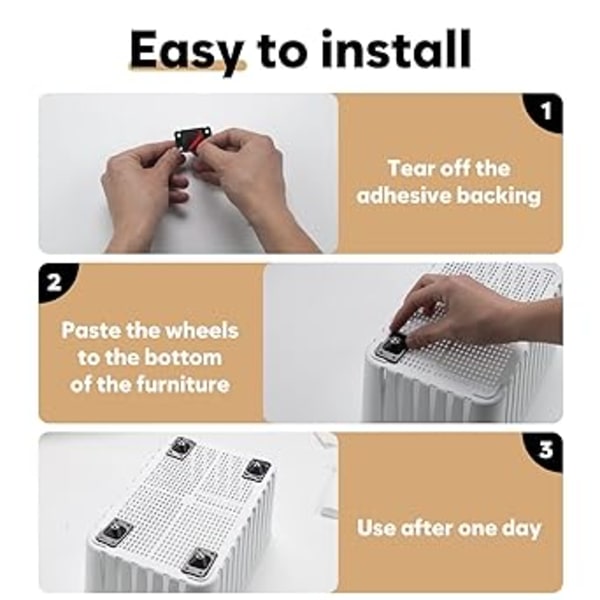 Easy to install

1

Tear off the adhesive backing

2

Paste the wheels to the bottom of the furniture

3

Use after one day