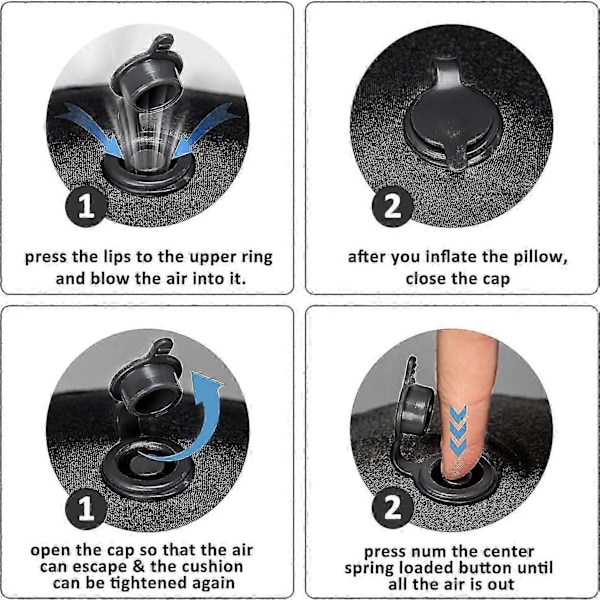 1

press the lips to the upper ring and blow the air into it.

2

after you inflate the pillow, close the cap

1

open the cap so that the air can escape & the cushion can be tightened again

2

press num the center spring loaded button until all the air is out