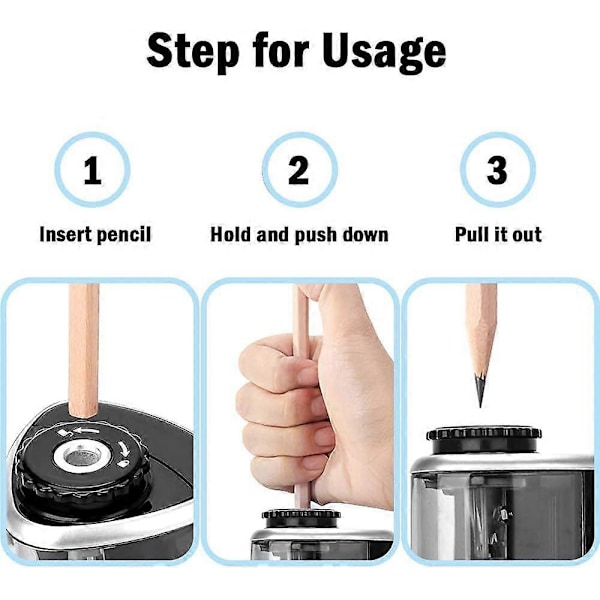 Step for Usage

1

Insert pencil

2

Hold and push down

3

Pull it out