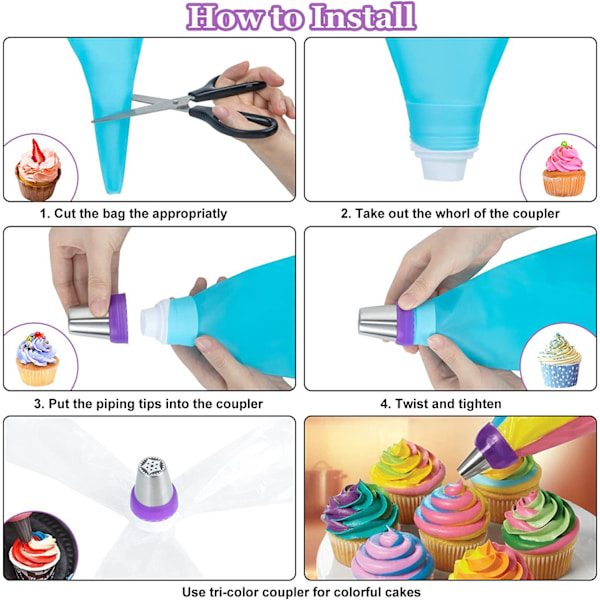 How to Install

1. Cut the bag the appropriatly

2. Take out the whorl of the coupler

3. Put the piping tips into the coupler

4. Twist and tighten

Use tri-color coupler for colorful cakes