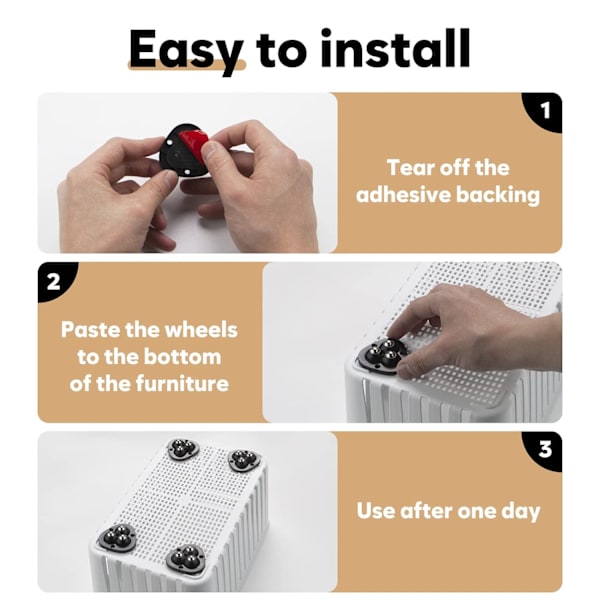 Easy to install

1

Tear off the adhesive backing

2

Paste the wheels to the bottom of the furniture

3

Use after one day