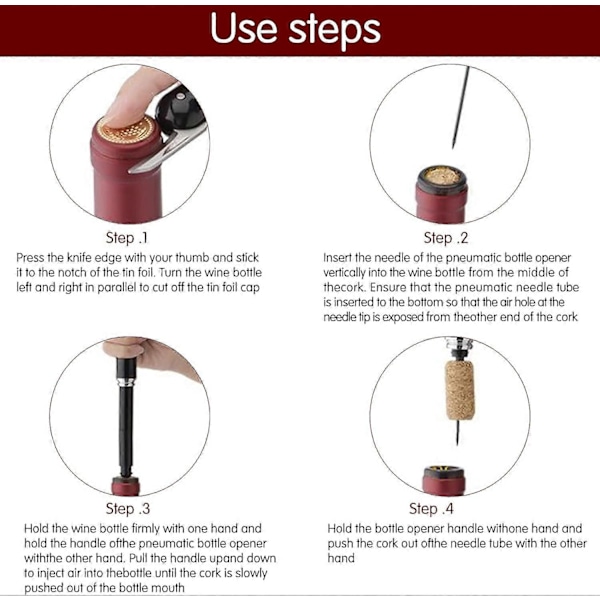 Use steps

Step .1

Press the knife edge with your thumb and stick it to the notch of the tin foil. Turn the wine bottle left and right in parallel to cut off the tin foil cap

Step .2

Insert the needle of the pneumatic bottle opener vertically into the wine bottle from the middle of thecork. Ensure that the pneumatic needle tube is inserted to the bottom so that the air hole at the needle tip is exposed from theother end of the cork

Step .3

Hold the wine bottle firmly with one hand and hold the handle ofthe pneumatic bottle opener withthe other hand. Pull the handle upand down to inject air into thebottle until the cork is slowly pushed out of the bottle mouth

Step .4

Hold the bottle opener handle withone hand and push the cork out ofthe needle tube with the other hand