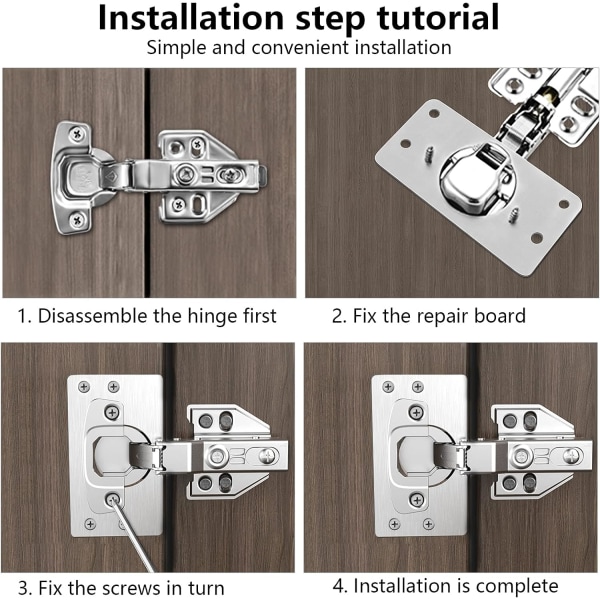 Installation step tutorial
Simple and convenient installation

1. Disassemble the hinge first

2. Fix the repair board

3. Fix the screws in turn

4. Installation is complete