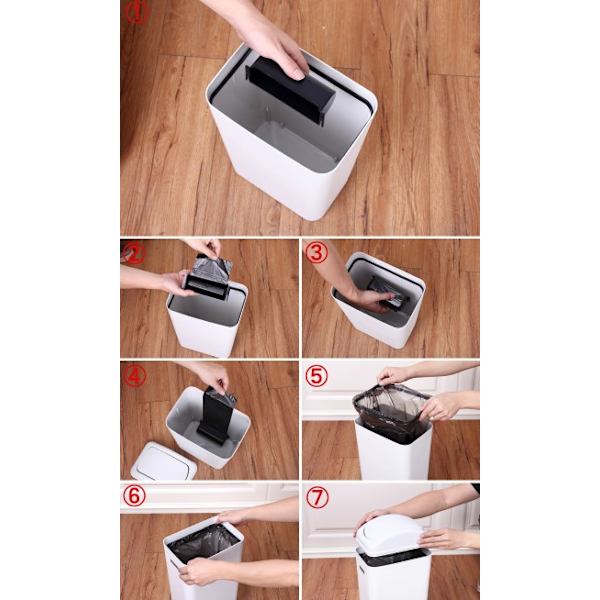 ①
②
③
④
⑤
⑥
⑦