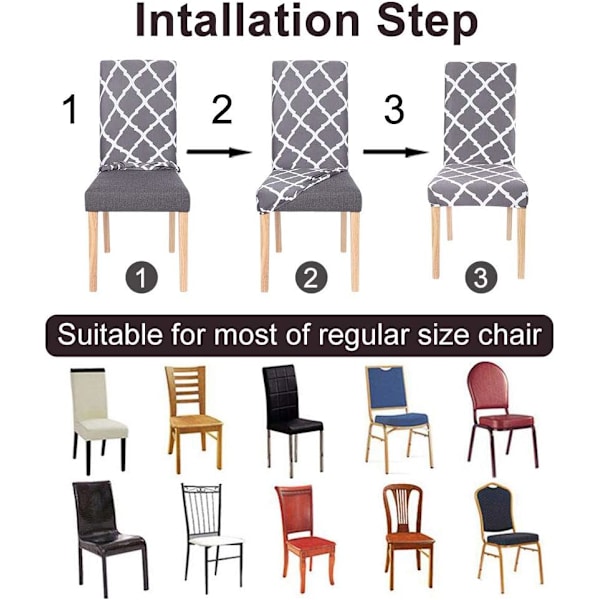 Intallation Step

1

2

3

1

2

3

Suitable for most of regular size chair