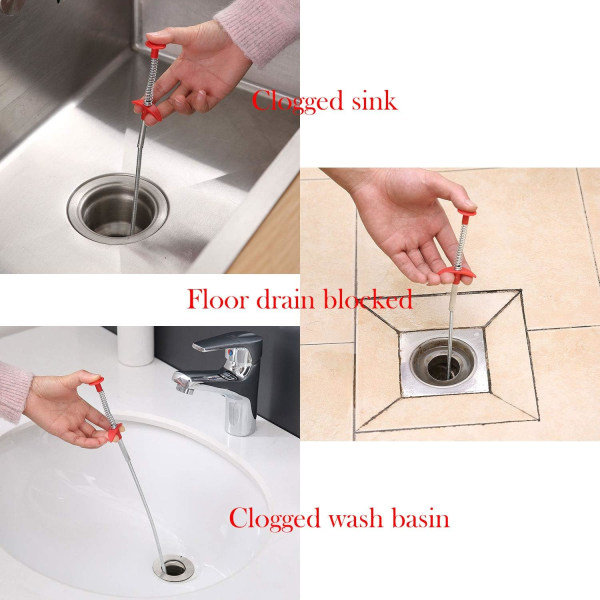 Clogged sink

Floor drain blocked

Clogged wash basin