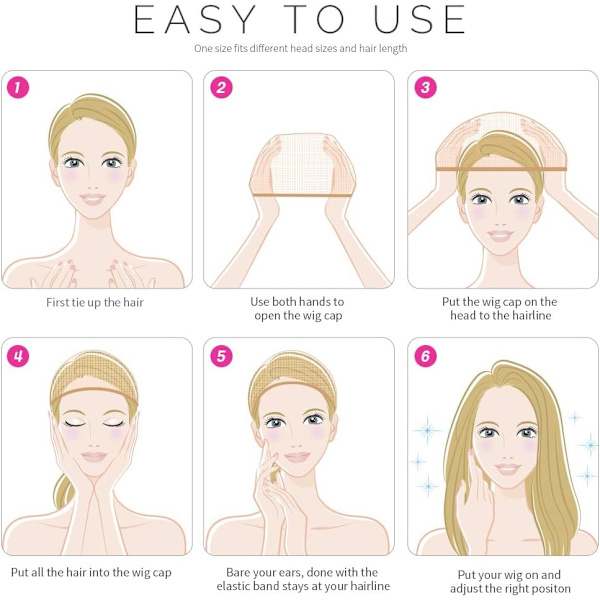 EASY TO USE

One size fits different head sizes and hair length

1

First tie up the hair

2

Use both hands to open the wig cap

3

Put the wig cap on the head to the hairline

4

Put all the hair into the wig cap

5

Bare your ears, done with the elastic band stays at your hairline

6

Put your wig on and adjust the right positon