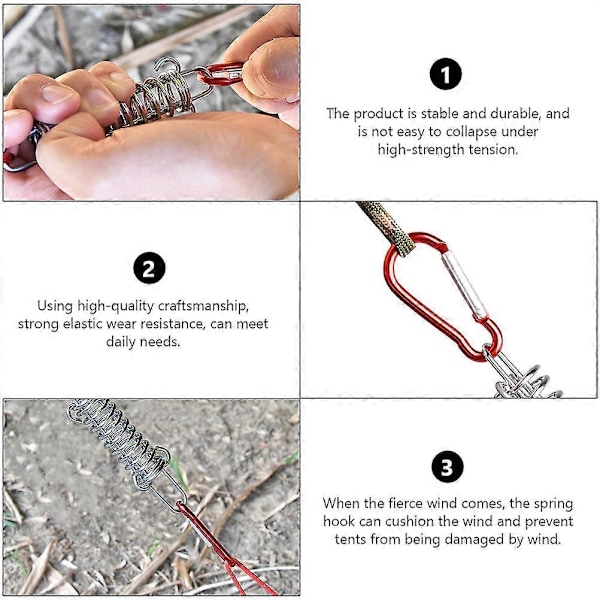 1

The product is stable and durable, and is not easy to collapse under high-strength tension.

2

Using high-quality craftsmanship, strong elastic wear resistance, can meet daily needs.

3

When the fierce wind comes, the spring hook can cushion the wind and prevent tents from being damaged by wind.