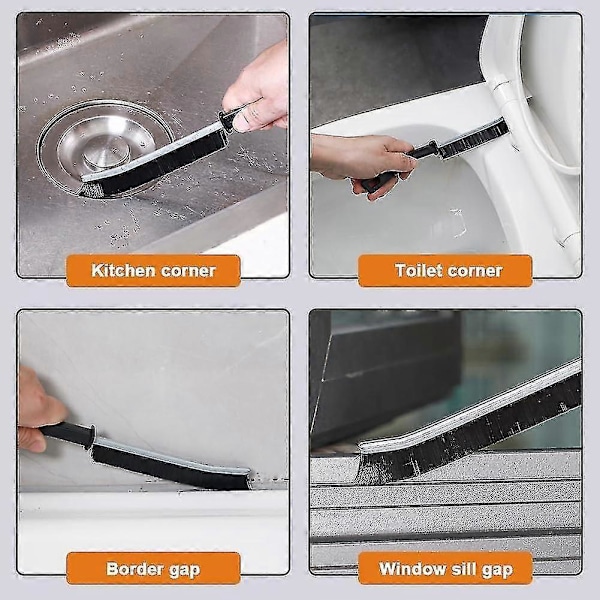 Kitchen corner

Toilet corner

Border gap

Window sill gap