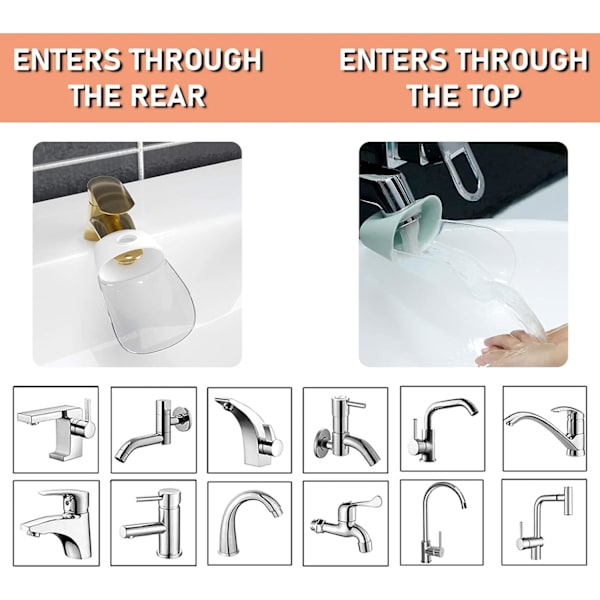 ENTERS THROUGH THE REAR

ENTERS THROUGH THE TOP