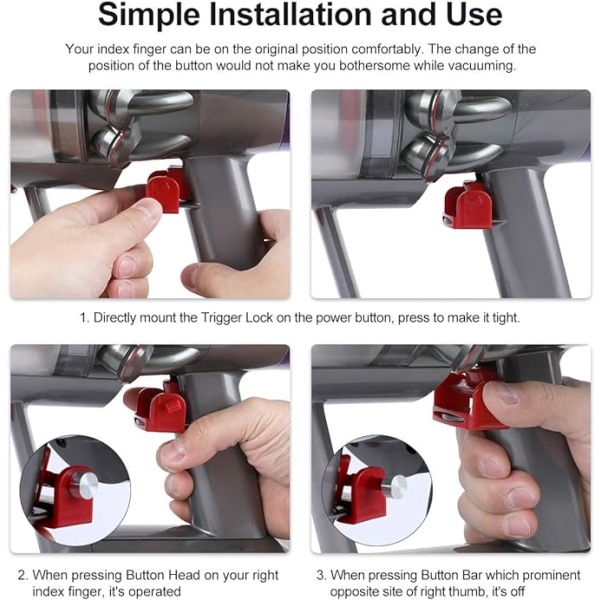 Simple Installation and Use

Your index finger can be on the original position comfortably. The change of the position of the button would not make you bothersome while vacuuming.

1. Directly mount the Trigger Lock on the power button, press to make it tight.

2. When pressing Button Head on your right index finger, it's operated

3. When pressing Button Bar which prominent opposite site of right thumb, it's off