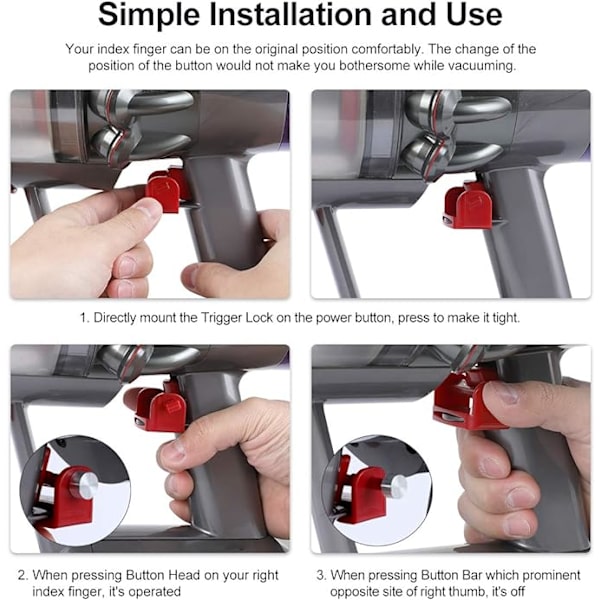 Simple Installation and Use

Your index finger can be on the original position comfortably. The change of the position of the button would not make you bothersome while vacuuming.

1. Directly mount the Trigger Lock on the power button, press to make it tight.

2. When pressing Button Head on your right index finger, it's operated

3. When pressing Button Bar which prominent opposite site of right thumb, it's off