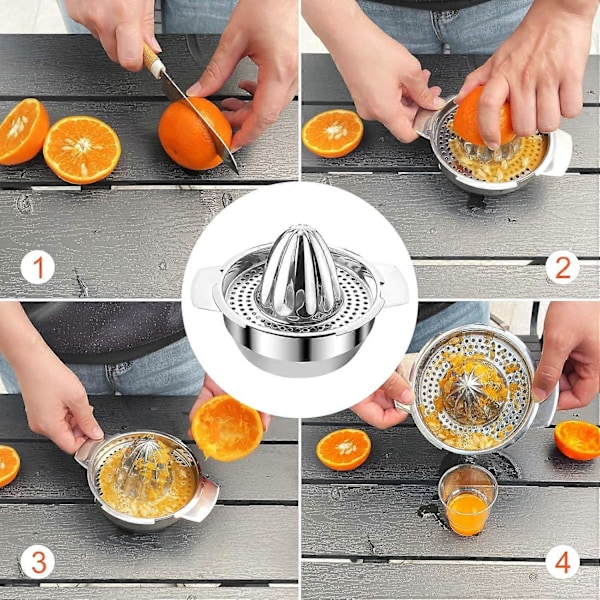 1

2

3

4