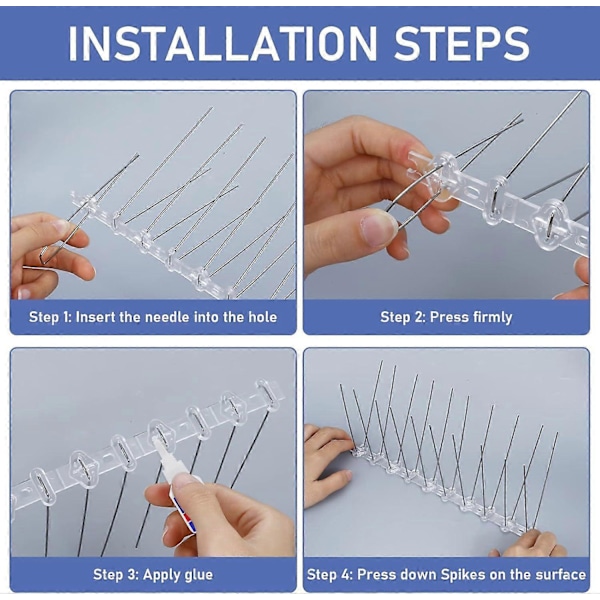 INSTALLATION STEPS

Step 1: Insert the needle into the hole

Step 2: Press firmly

Step 3: Apply glue

Step 4: Press down Spikes on the surface