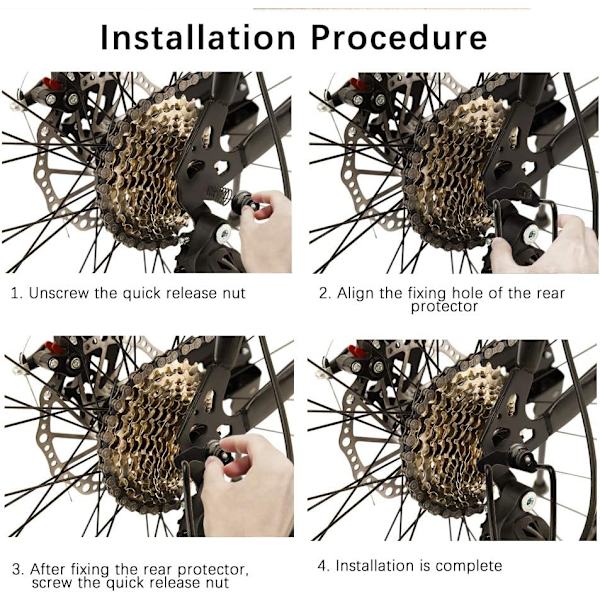 Installation Procedure

1. Unscrew the quick release nut

2. Align the fixing hole of the rear protector

3. After fixing the rear protector, screw the quick release nut

4. Installation is complete