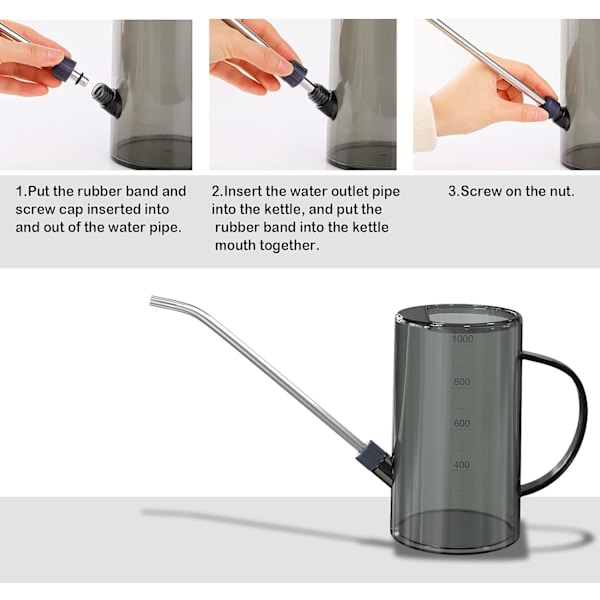 1.Put the rubber band and screw cap inserted into and out of the water pipe.

2.Insert the water outlet pipe into the kettle, and put the rubber band into the kettle mouth together.

3.Screw on the nut.

1000

800

600

400