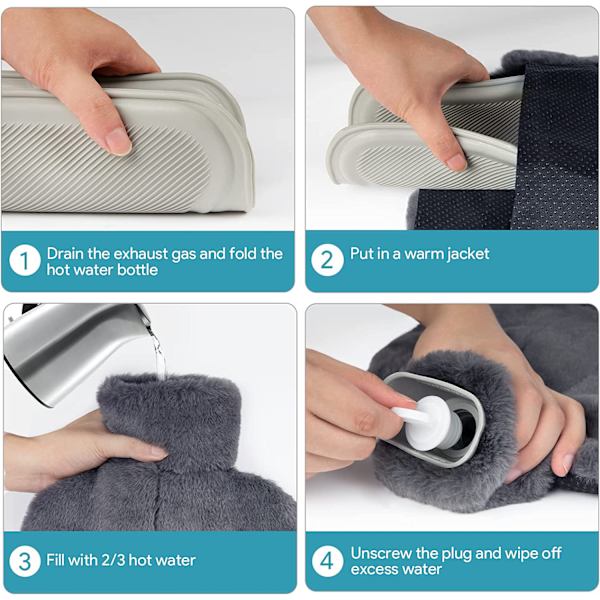 1 Drain the exhaust gas and fold the hot water bottle

2 Put in a warm jacket

3 Fill with 2/3 hot water

4 Unscrew the plug and wipe off excess water