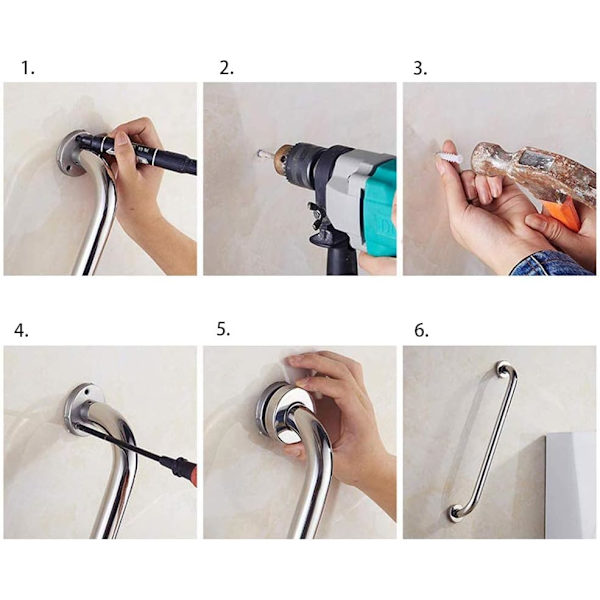 1.

2.

3.

4.

5.

6.