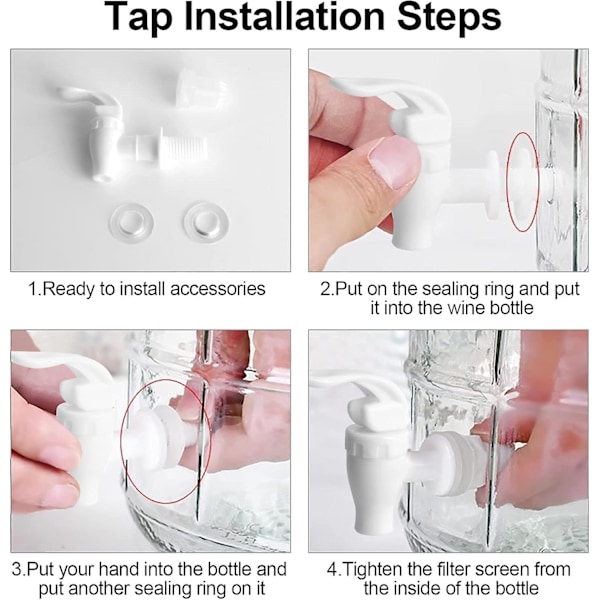 Tap Installation Steps

1.Ready to install accessories

2.Put on the sealing ring and put it into the wine bottle

3.Put your hand into the bottle and put another sealing ring on it

4.Tighten the filter screen from the inside of the bottle