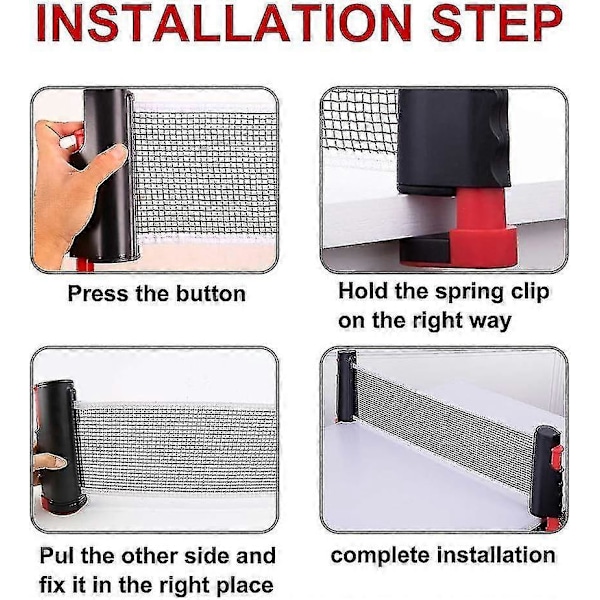 INSTALLATION STEP

Press the button

Hold the spring clip on the right way

Pul the other side and fix it in the right place

complete installation