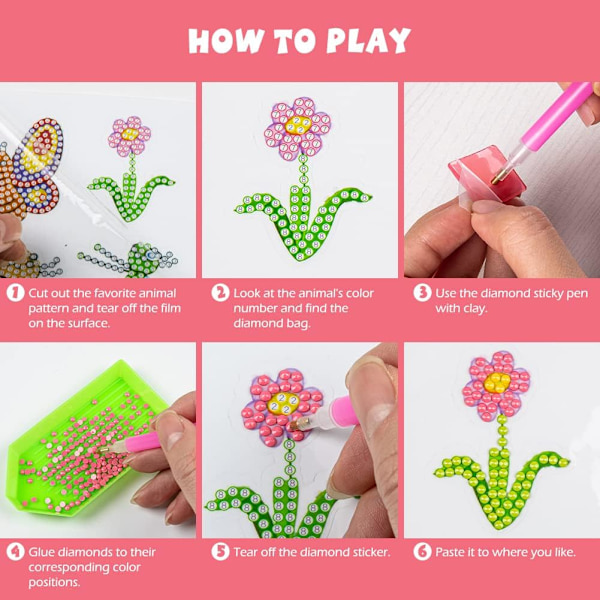 HOW TO PLAY

1 Cut out the favorite animal pattern and tear off the film on the surface.

2 Look at the animal's color number and find the diamond bag.

3 Use the diamond sticky pen with clay.

4 Glue diamonds to their corresponding color positions.

5 Tear off the diamond sticker.

6 Paste it to where you like.