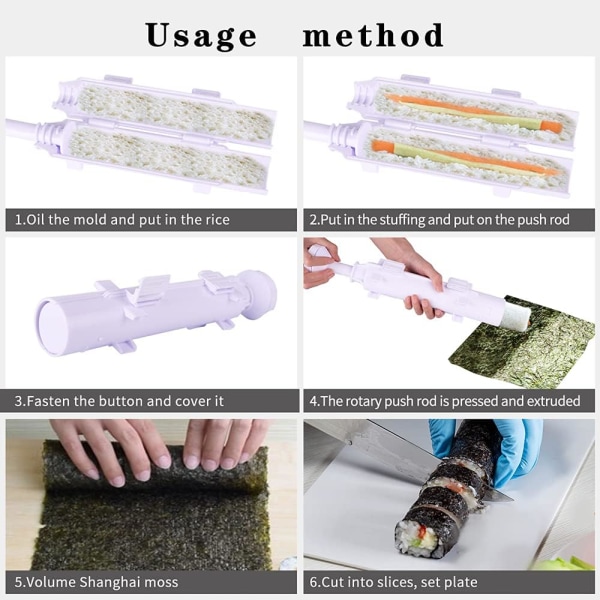 Usage method

1.Oil the mold and put in the rice

2.Put in the stuffing and put on the push rod

3.Fasten the button and cover it

4.The rotary push rod is pressed and extruded

5.Volume Shanghai moss

6.Cut into slices, set plate