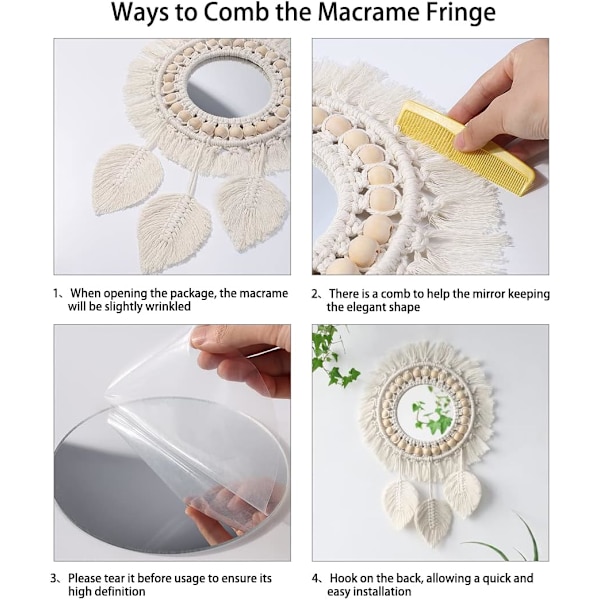 Ways to Comb the Macrame Fringe

1、When opening the package, the macrame will be slightly wrinkled

2、There is a comb to help the mirror keeping the elegant shape

3、Please tear it before usage to ensure its high definition

4、Hook on the back, allowing a quick and easy installation