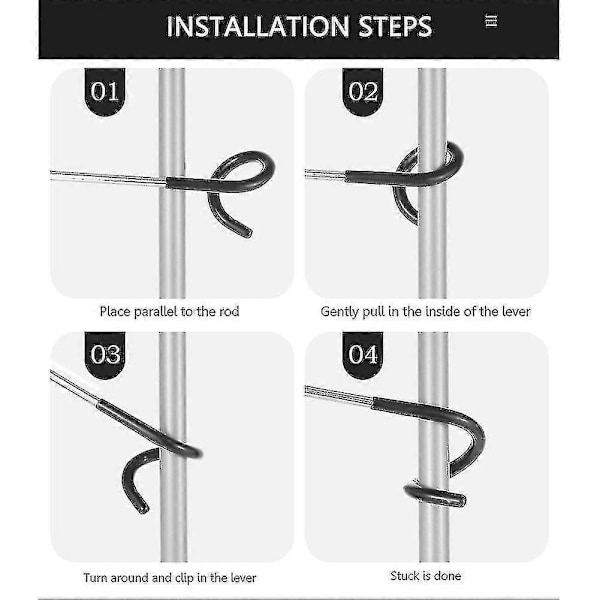 INSTALLATION STEPS

01

Place parallel to the rod

02

Gently pull in the inside of the lever

03

Turn around and clip in the lever

04

Stuck is done