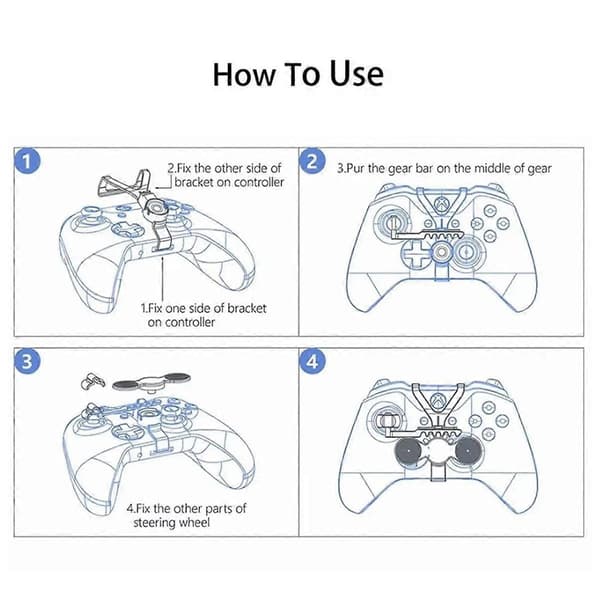 How To Use

1

2.Fix the other side of bracket on controller

1.Fix one side of bracket on controller

2

3.Pur the gear bar on the middle of gear

3

4.Fix the other parts of steering wheel

4