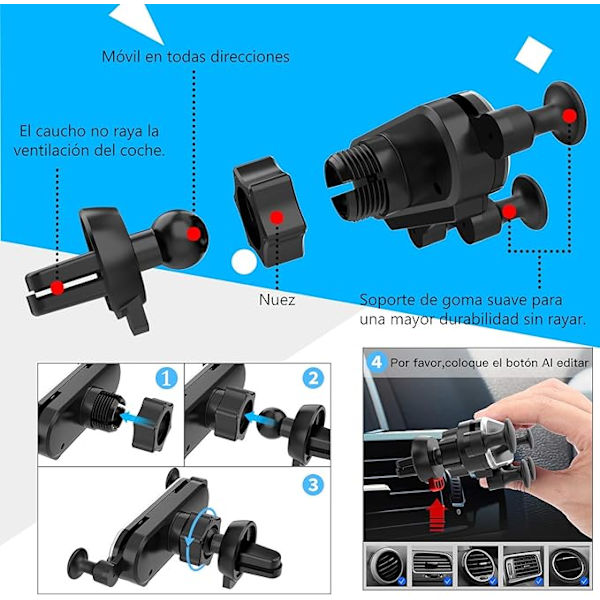 Móvil en todas direcciones

El caucho no raya la ventilación del coche.

Nuez

Soporte de goma suave para una mayor durabilidad sin rayar.

1

2

3

4 Por favor,coloque el botón Al editar