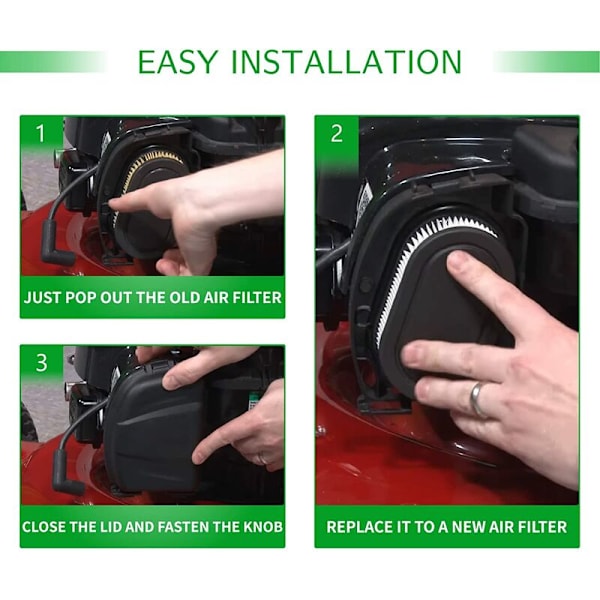 EASY INSTALLATION

1

JUST POP OUT THE OLD AIR FILTER

2

REPLACE IT TO A NEW AIR FILTER

3

CLOSE THE LID AND FASTEN THE KNOB