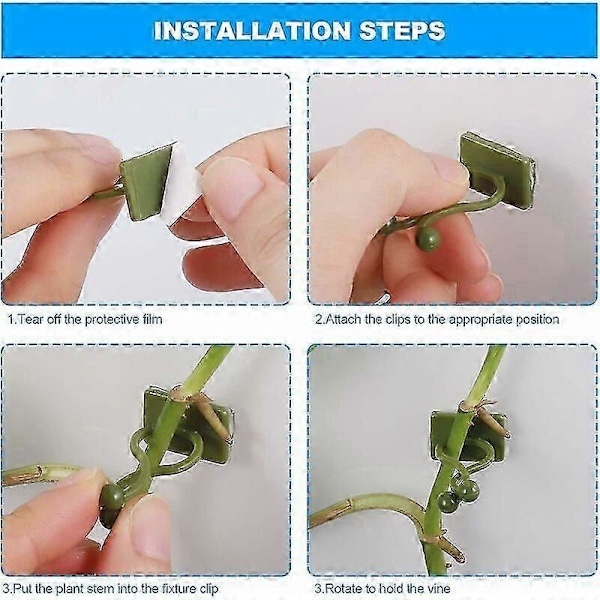 INSTALLATION STEPS

1.Tear off the protective film

2.Attach the clips to the appropriate position

3.Put the plant stem into the fixture clip

3.Rotate to hold the vine