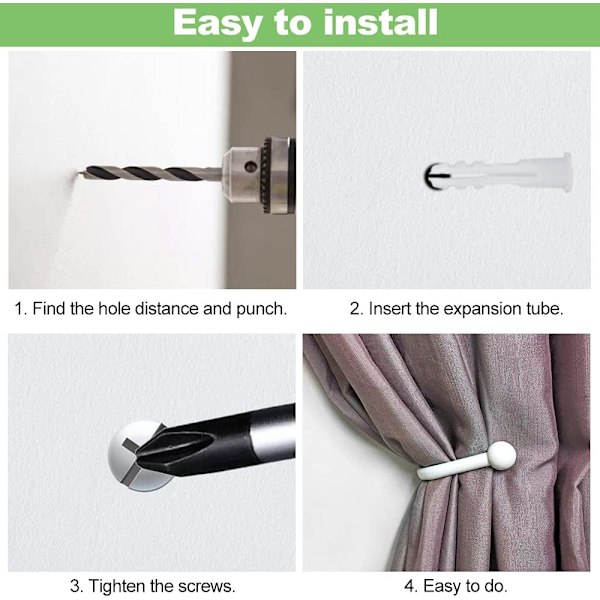 Easy to install

1. Find the hole distance and punch.

2. Insert the expansion tube.

3. Tighten the screws.

4. Easy to do.