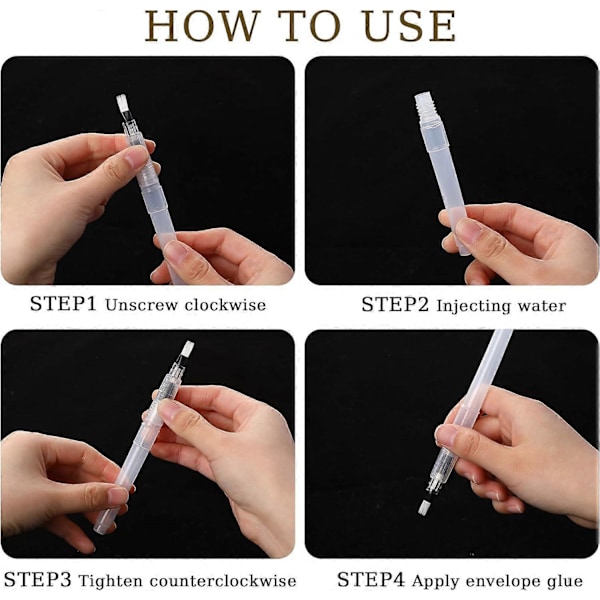 HOW TO USE

STEP1 Unscrew clockwise

STEP2 Injecting water

STEP3 Tighten counterclockwise

STEP4 Apply envelope glue